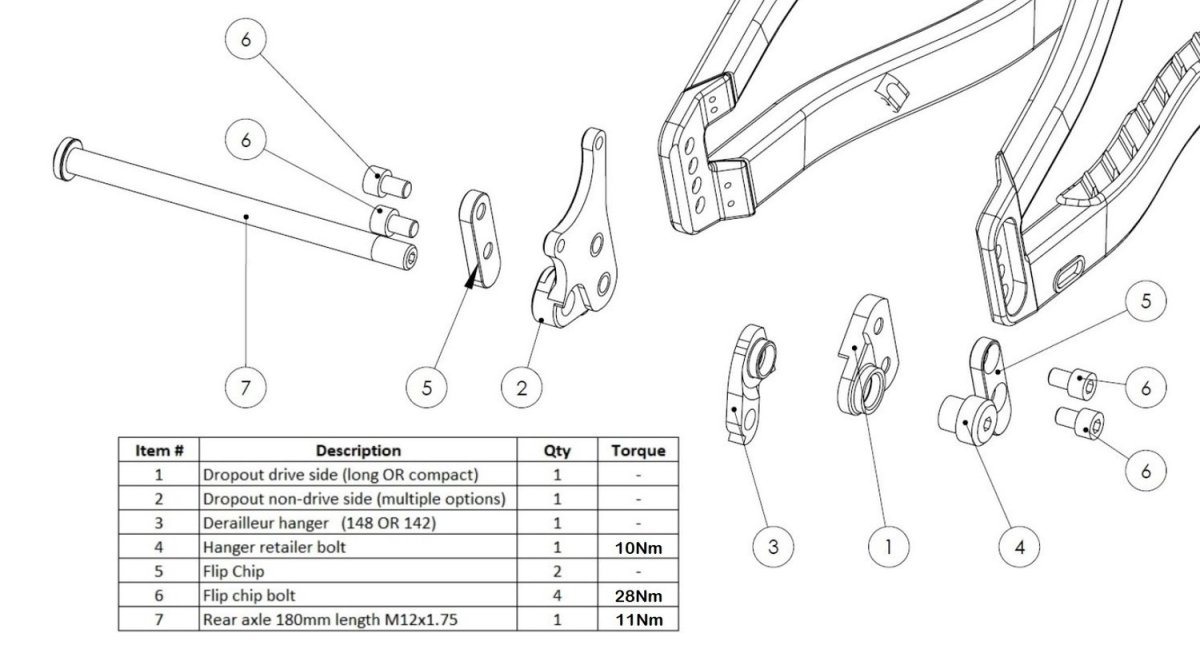 6

6

7

5

2

5

6

6

3

1

4

| Item # | Description | Qty | Torque |
|---|---|---|---|
| 1 | Dropout drive side (long OR compact) | 1 | - |
| 2 | Dropout non-drive side (multiple options) | 1 | - |
| 3 | Derailleur hanger (148 OR 142) | 1 | - |
| 4 | Hanger retailer bolt | 1 | 10Nm |
| 5 | Flip Chip | 2 | - |
| 6 | Flip chip bolt | 4 | 28Nm |
| 7 | Rear axle 180mm length M12x1.75 | 1 | 11Nm |